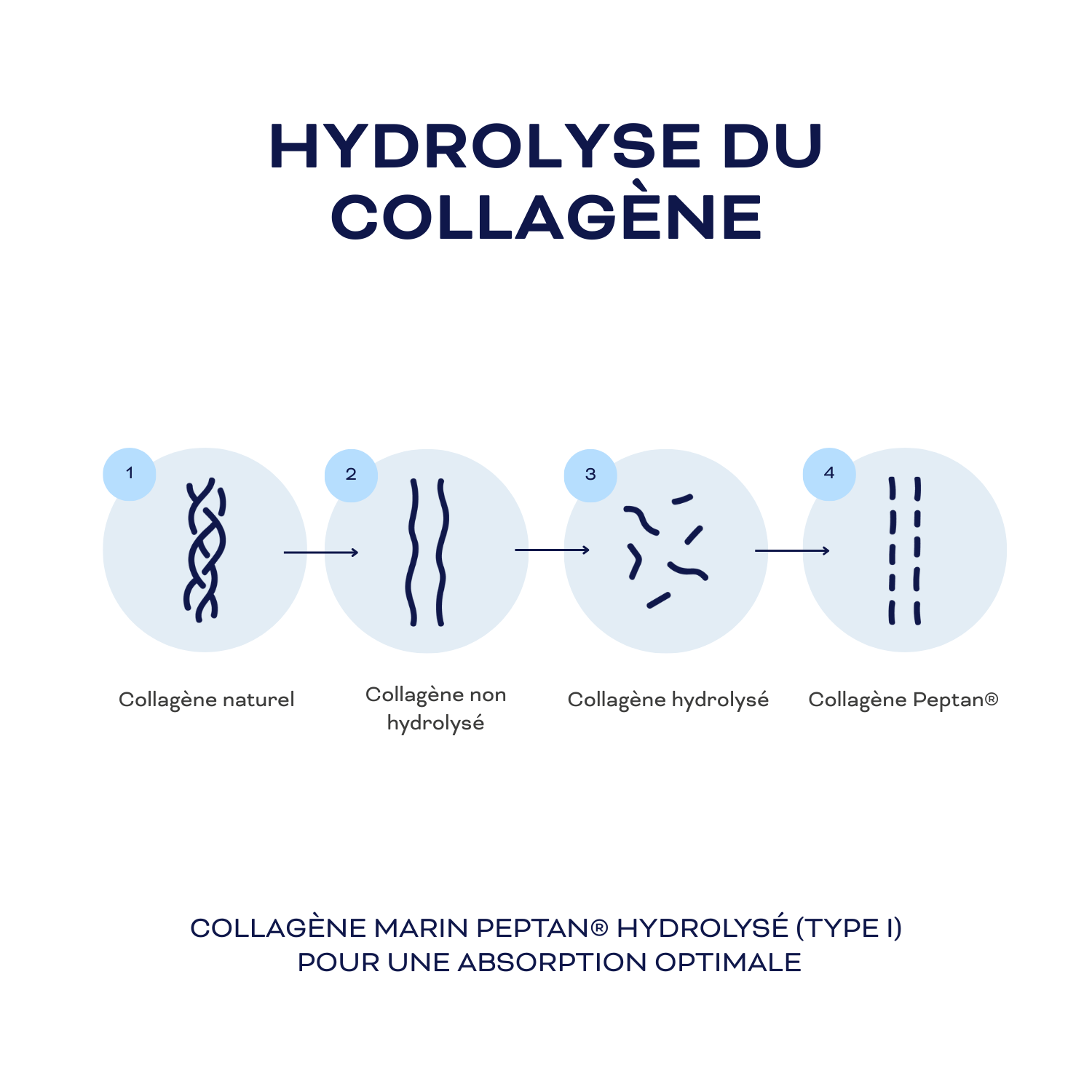 HYDROLYSE DU COLLAGÈNE

1

Collagène naturel

2

Collagène non hydrolysé

3

Collagène hydrolysé

4

Collagène Peptan®

COLLAGÈNE MARIN PEPTAN® HYDROLYSÉ (TYPE I)
POUR UNE ABSORPTION OPTIMALE